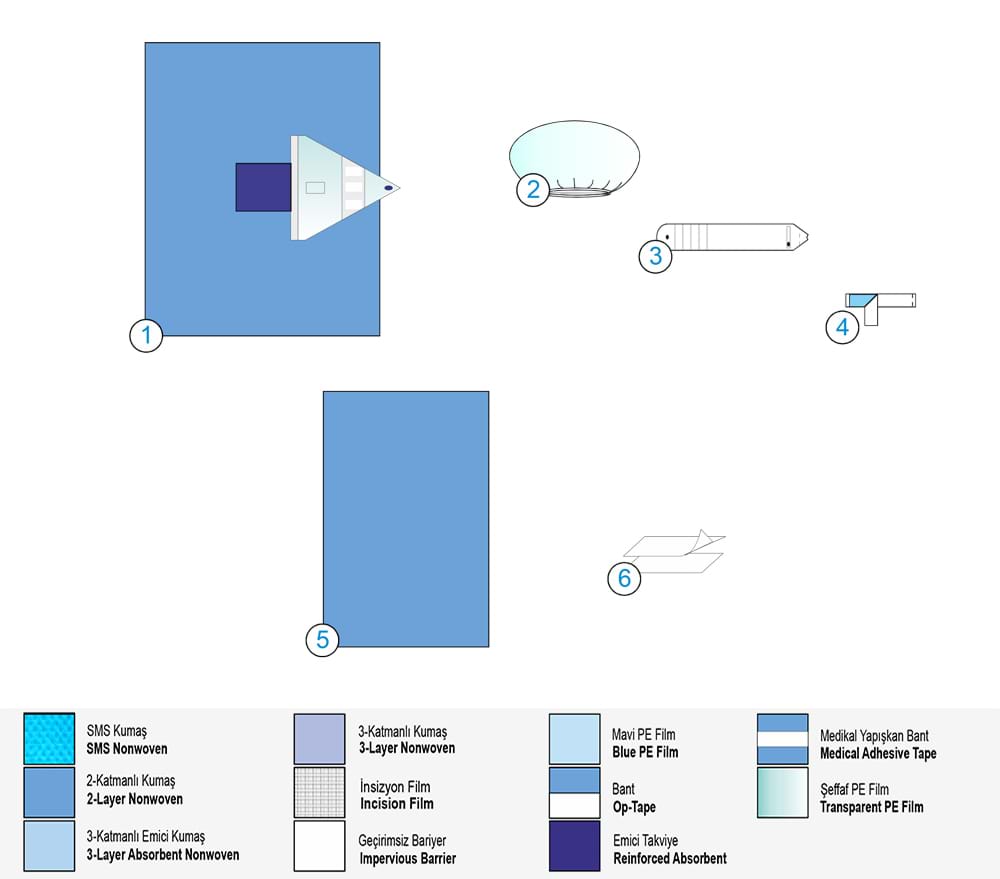 1

2

3

4

5

6

SMS Kumaş
**SMS Nonwoven**

2-Katmanlı Kumaş
**2-Layer Nonwoven**

3-Katmanlı Emici Kumaş
**3-Layer Absorbent Nonwoven**

3-Katmanlı Kumaş
**3-Layer Nonwoven**

İnsizyon Film
**Incision Film**

Geçirimsiz Bariyer
**Impervious Barrier**

Mavi PE Film
**Blue PE Film**

Bant
**Op-Tape**

Emici Takviye
**Reinforced Absorbent**

Medikal Yapışkan Bant
**Medical Adhesive Tape**

Şeffaf PE Film
**Transparent PE Film**