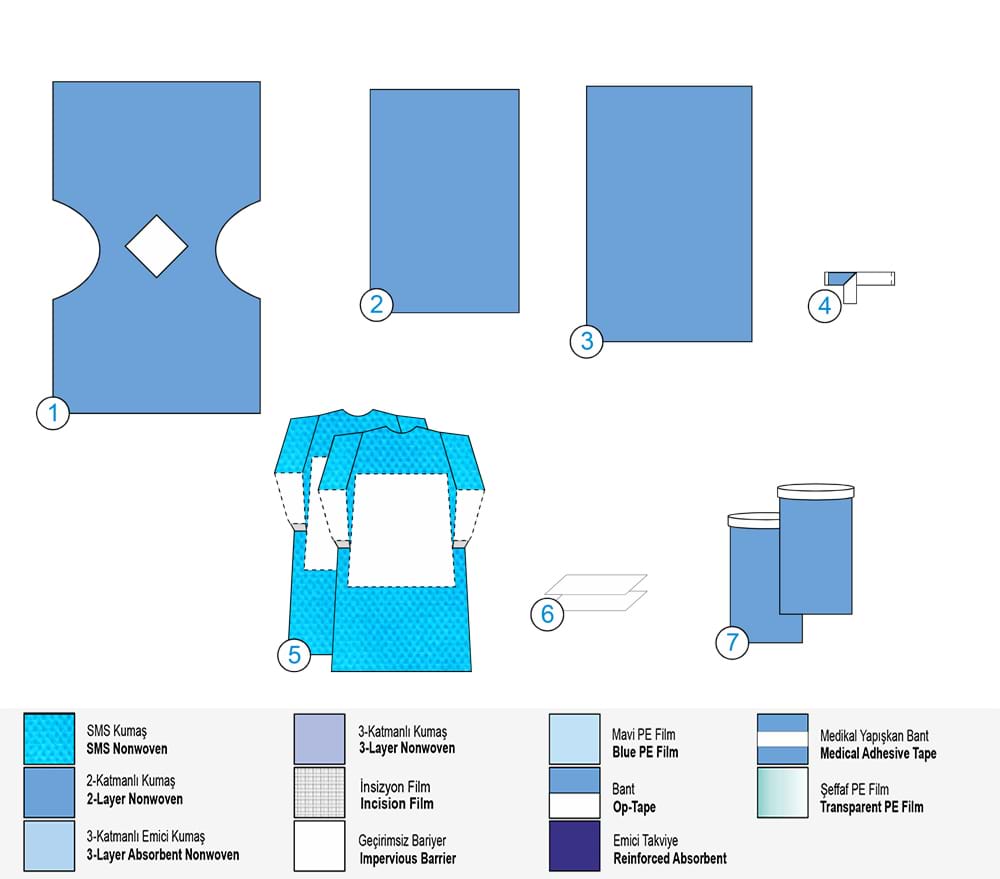 1

2

3

4

5

6

7

SMS Kumaş
**SMS Nonwoven**

2-Katmanlı Kumaş
**2-Layer Nonwoven**

3-Katmanlı Emici Kumaş
**3-Layer Absorbent Nonwoven**

3-Katmanlı Kumaş
**3-Layer Nonwoven**

İnsizyon Film
**Incision Film**

Geçirimsiz Bariyer
**Impervious Barrier**

Mavi PE Film
**Blue PE Film**

Bant
**Op-Tape**

Emici Takviye
**Reinforced Absorbent**

Medikal Yapışkan Bant
**Medical Adhesive Tape**

Şeffaf PE Film
**Transparent PE Film**