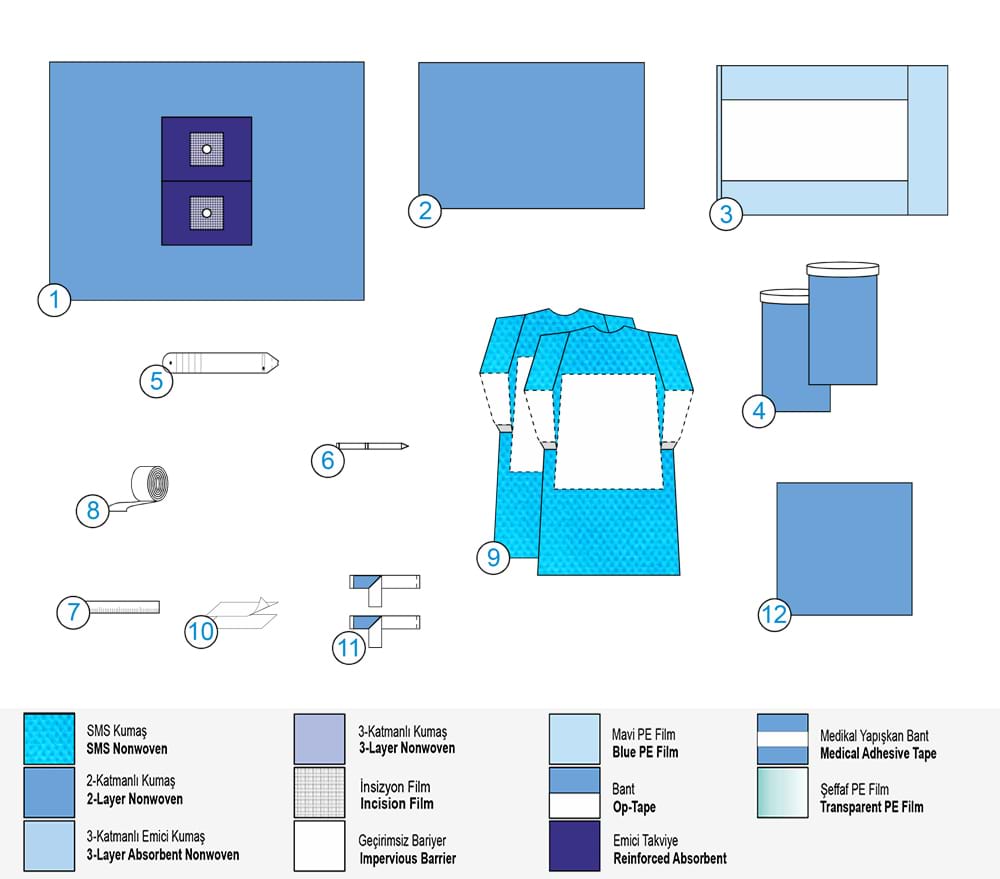 1

2

3

5

4

6

8

9

7

10

11

12

SMS Kumaş
**SMS Nonwoven**

2-Katmanlı Kumaş
**2-Layer Nonwoven**

3-Katmanlı Emici Kumaş
**3-Layer Absorbent Nonwoven**

3-Katmanlı Kumaş
**3-Layer Nonwoven**

İnsizyon Film
**Incision Film**

Geçirimsiz Bariyer
**Impervious Barrier**

Mavi PE Film
**Blue PE Film**

Bant
**Op-Tape**

Emici Takviye
**Reinforced Absorbent**

Medikal Yapışkan Bant
**Medical Adhesive Tape**

Şeffaf PE Film
**Transparent PE Film**